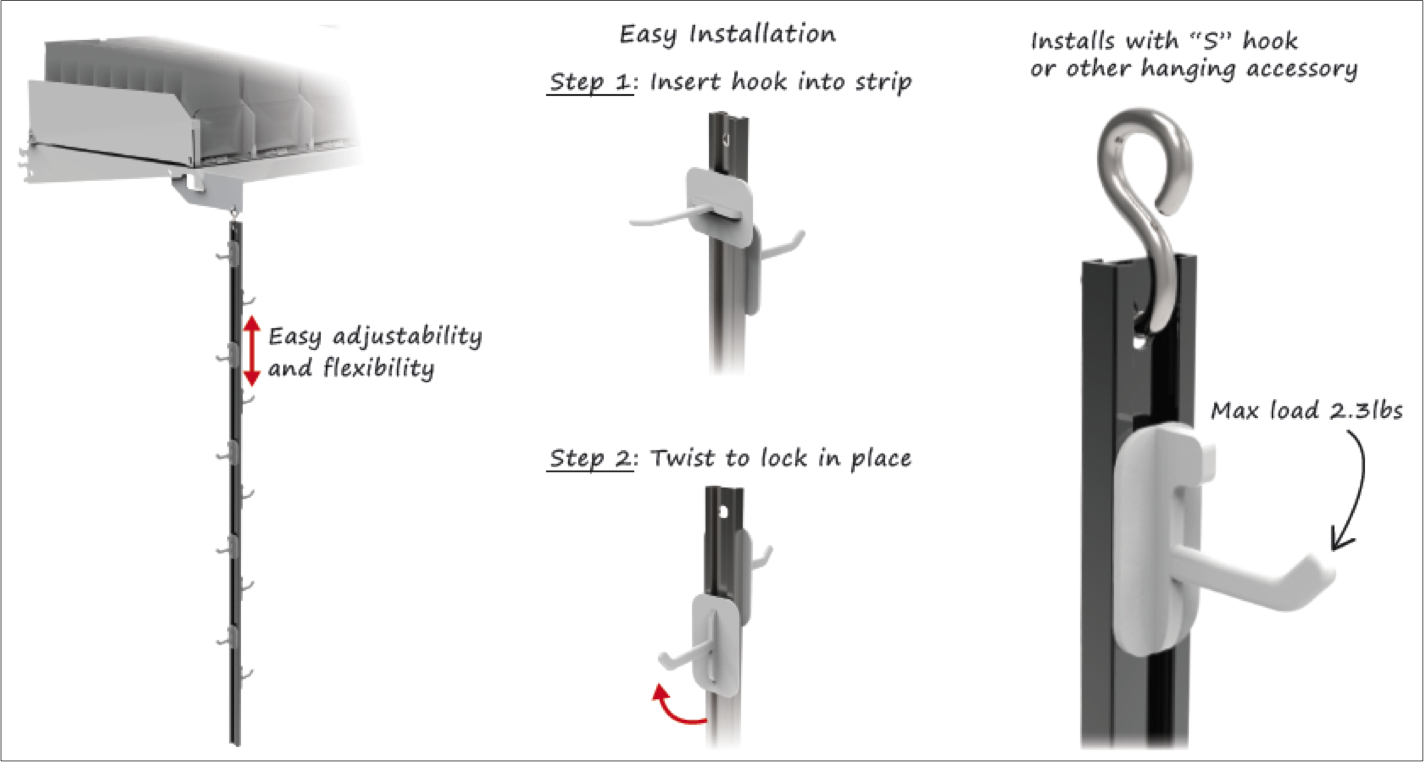 Easy adjustability and flexibility

Easy Installation

Step 1: Insert hook into strip

Step 2: Twist to lock in place

Installs with "S" hook or other hanging accessory

Max load 2.3lbs