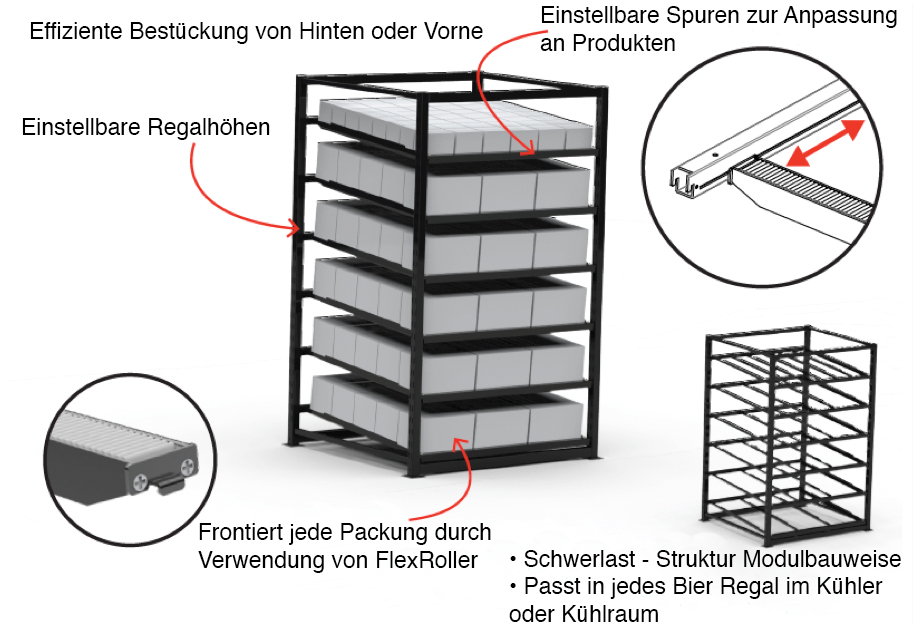 Effiziente Bestückung von Hinten oder Vorne

Einstellbare Spuren zur Anpassung an Produkten

Einstellbare Regalhöhen

Frontiert jede Packung durch Verwendung von FlexRoller

• Schwerlast - Struktur Modulbauweise
• Passt in jedes Bier Regal im Kühler oder Kühlraum